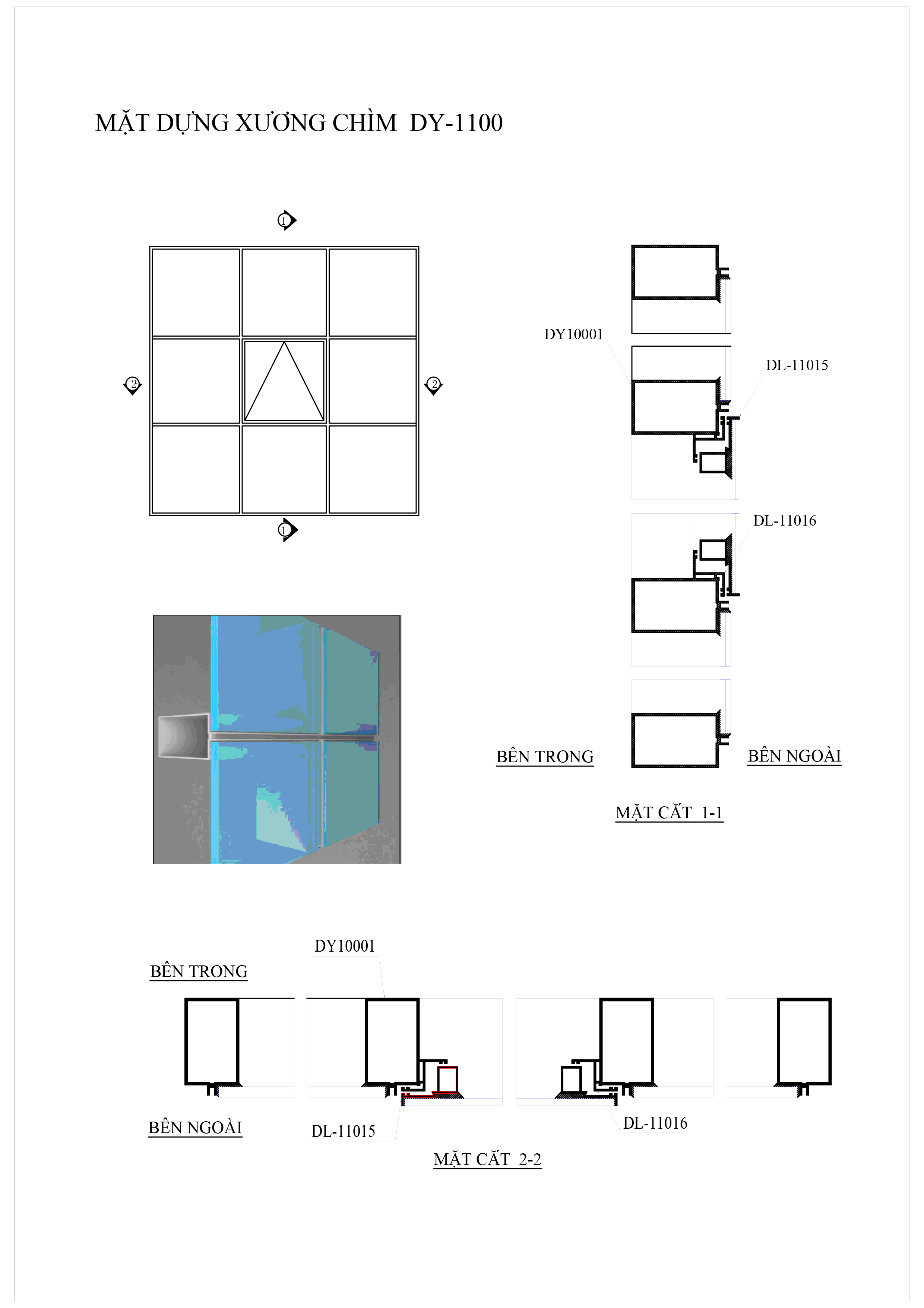 MẶT DỰNG XƯƠNG CHÌM DY-1100

1

2

2

1

DY10001

DL-11015

DL-11016

BÊN TRONG

BÊN NGOÀI

MẶT CẮT 1-1

DY10001

BÊN TRONG

BÊN NGOÀI

DL-11015

DL-11016

MẶT CẮT 2-2