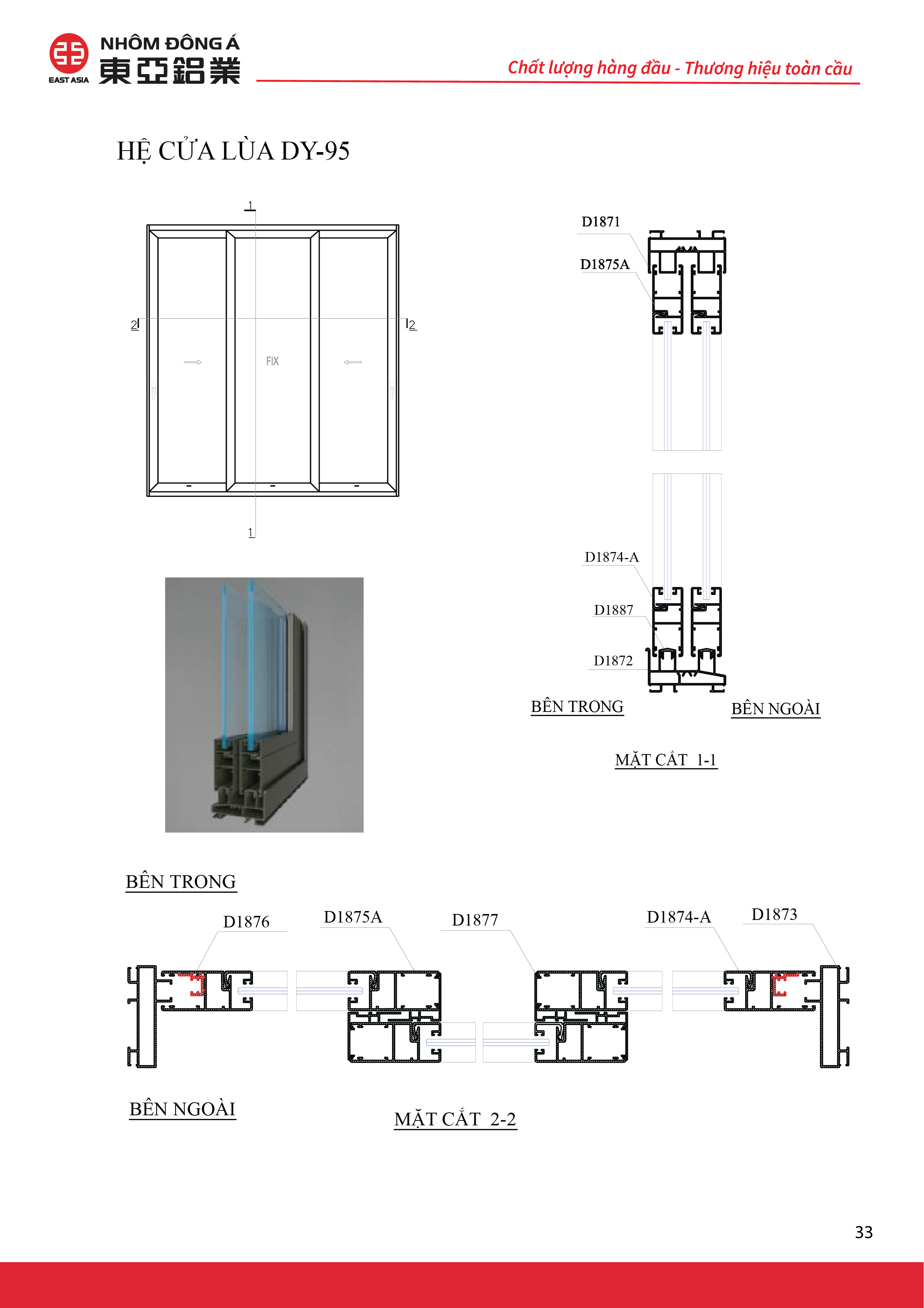 EAST ASIA
NHÔM ĐÔNG Á
東亞鋁業
Chất lượng hàng đầu - Thương hiệu toàn cầu

HỆ CỬA LÙA DY-95

1
2
2
FIX
1

D1871
D1875A

D1874-A
D1887
D1872
BÊN TRONG
BÊN NGOÀI

MẶT CẮT 1-1

BÊN TRONG
D1876
D1875A
D1877
D1874-A
D1873

BÊN NGOÀI
MẶT CẮT 2-2

33