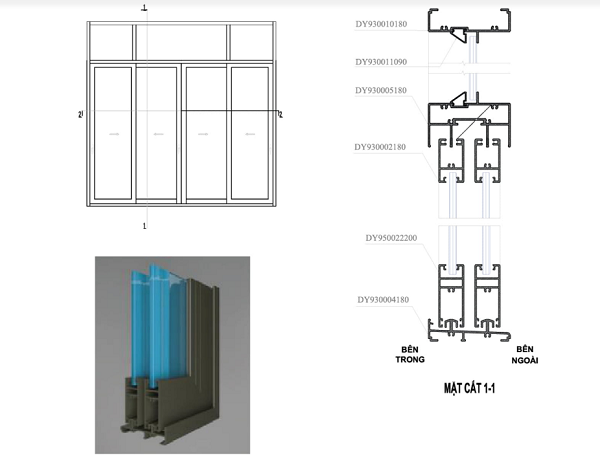 1

2

2

1

DY930010180

DY930011090

DY930005180

DY930002180

DY950022200

DY930004180

BÊN TRONG

BÊN NGOÀI

MẶT CẮT 1-1